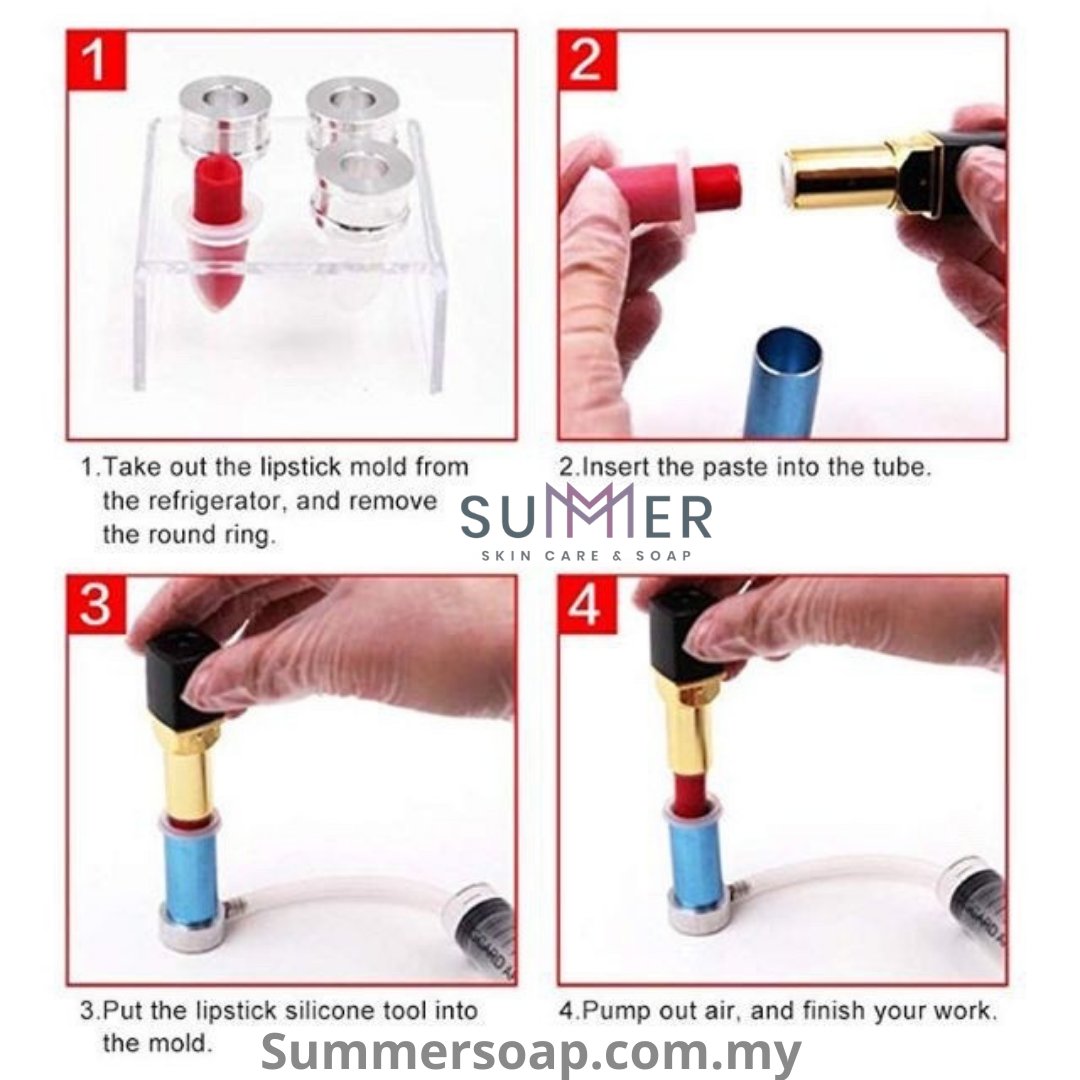 1

2

1.Take out the lipstick mold from the refrigerator, and remove the round ring.

2.Insert the paste into the tube.

SUMMER
SKIN CARE & SOAP

3

4

3.Put the lipstick silicone tool into the mold.

4.Pump out air, and finish your work.

Summersoap.com.my